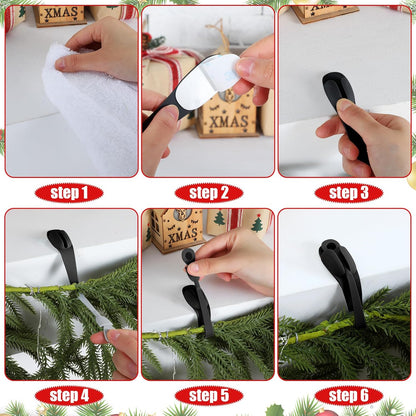 XMAS

XMAS

step 1

step 2

step 3

XMAS

step 4

step 5

step 6