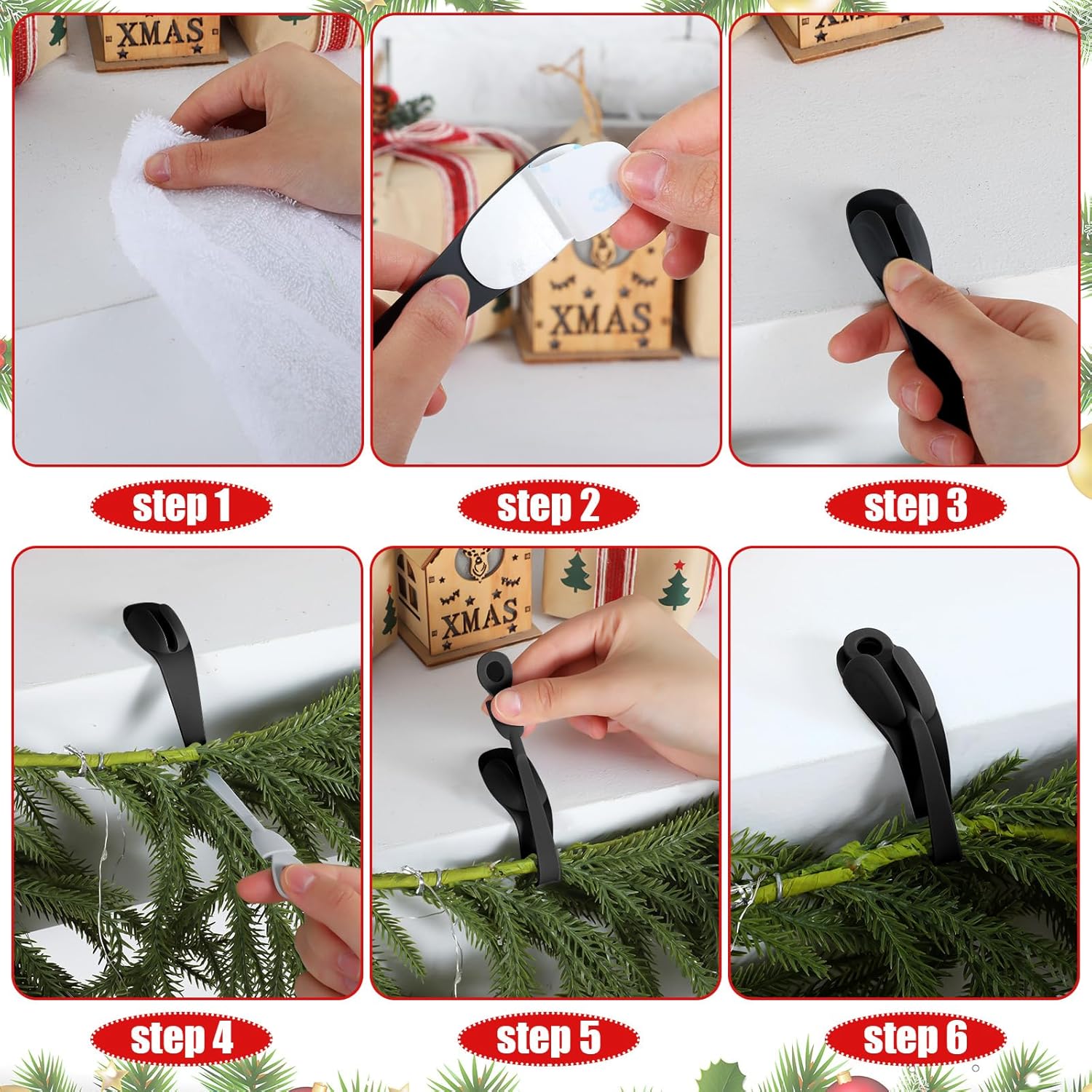 XMAS

XMAS

3M

step 1

step 2

step 3

XMAS

step 4

step 5

step 6